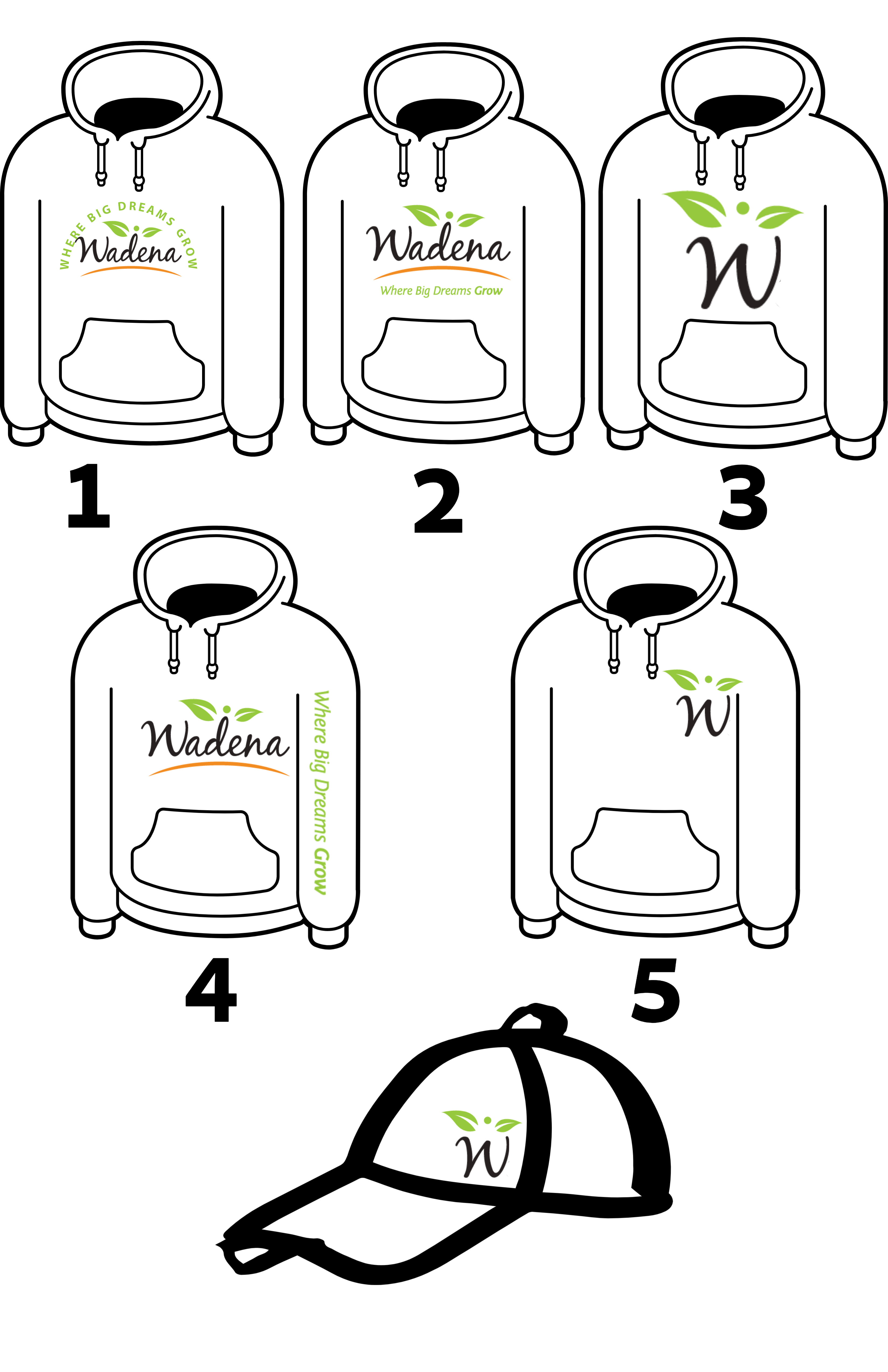 WHERE BIG DREAMS GROW
Wadena

1

Wadena
Where Big Dreams Grow

2

W

3

Wadena
Where Big Dreams Grow

4

W

5

W